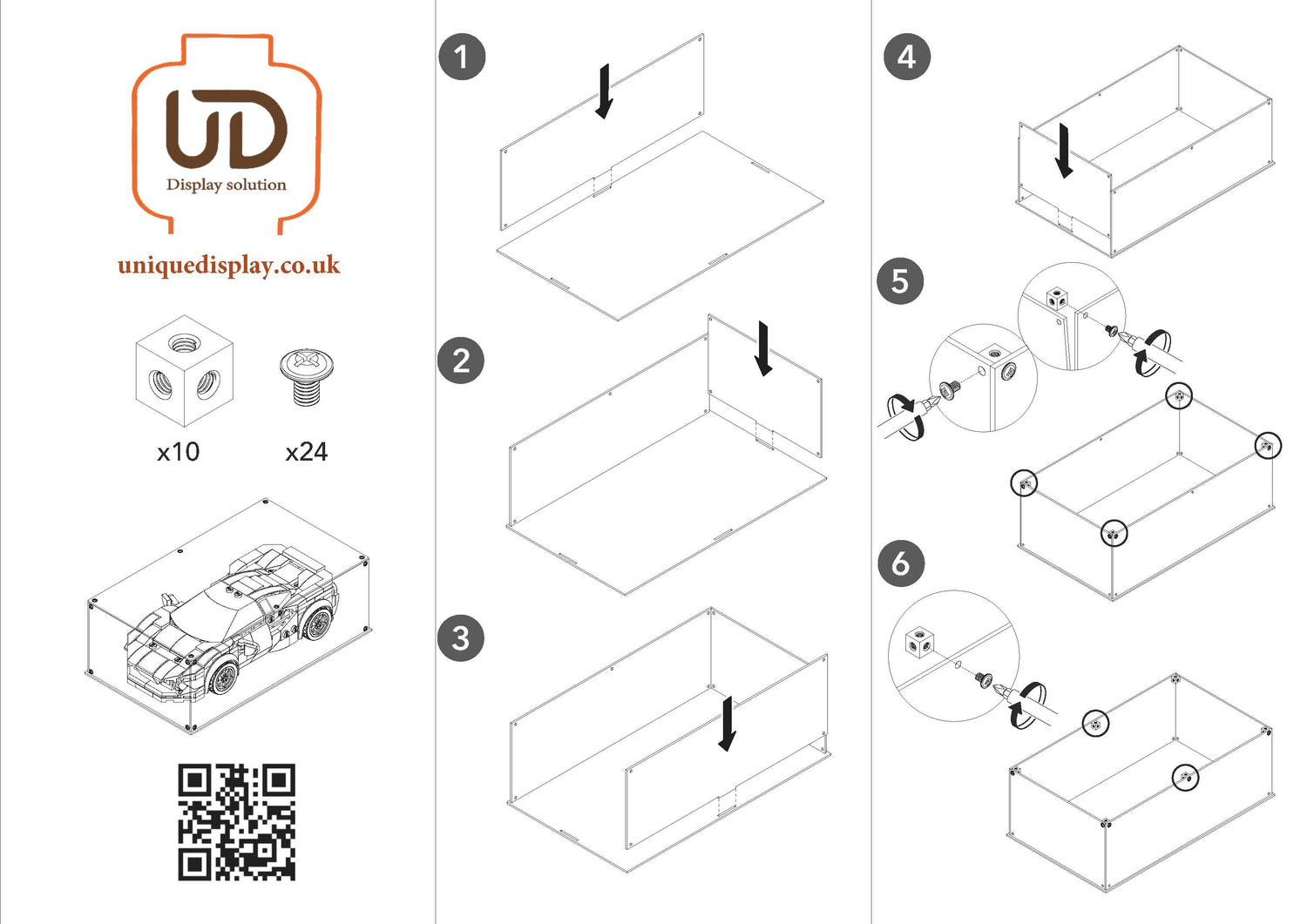 UD
Display solution

uniquedisplay.co.uk

x10
x24

1
2
3
4
5
6