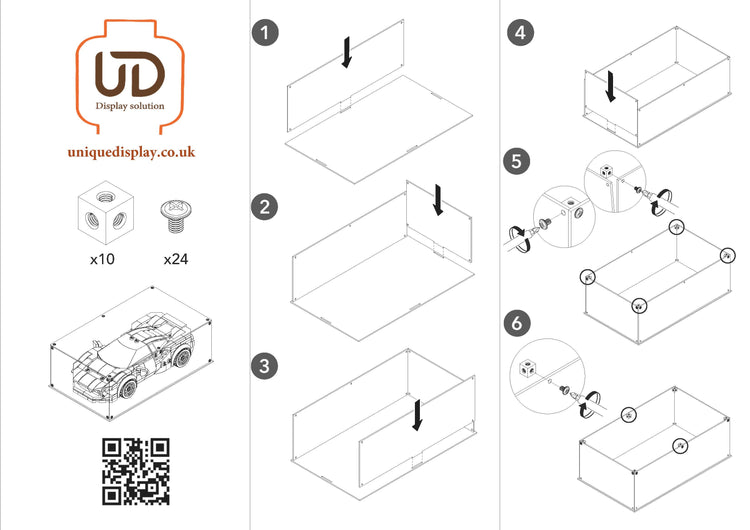 UD
Display solution

uniquedisplay.co.uk

x10

x24

1

2

3

4

5

6